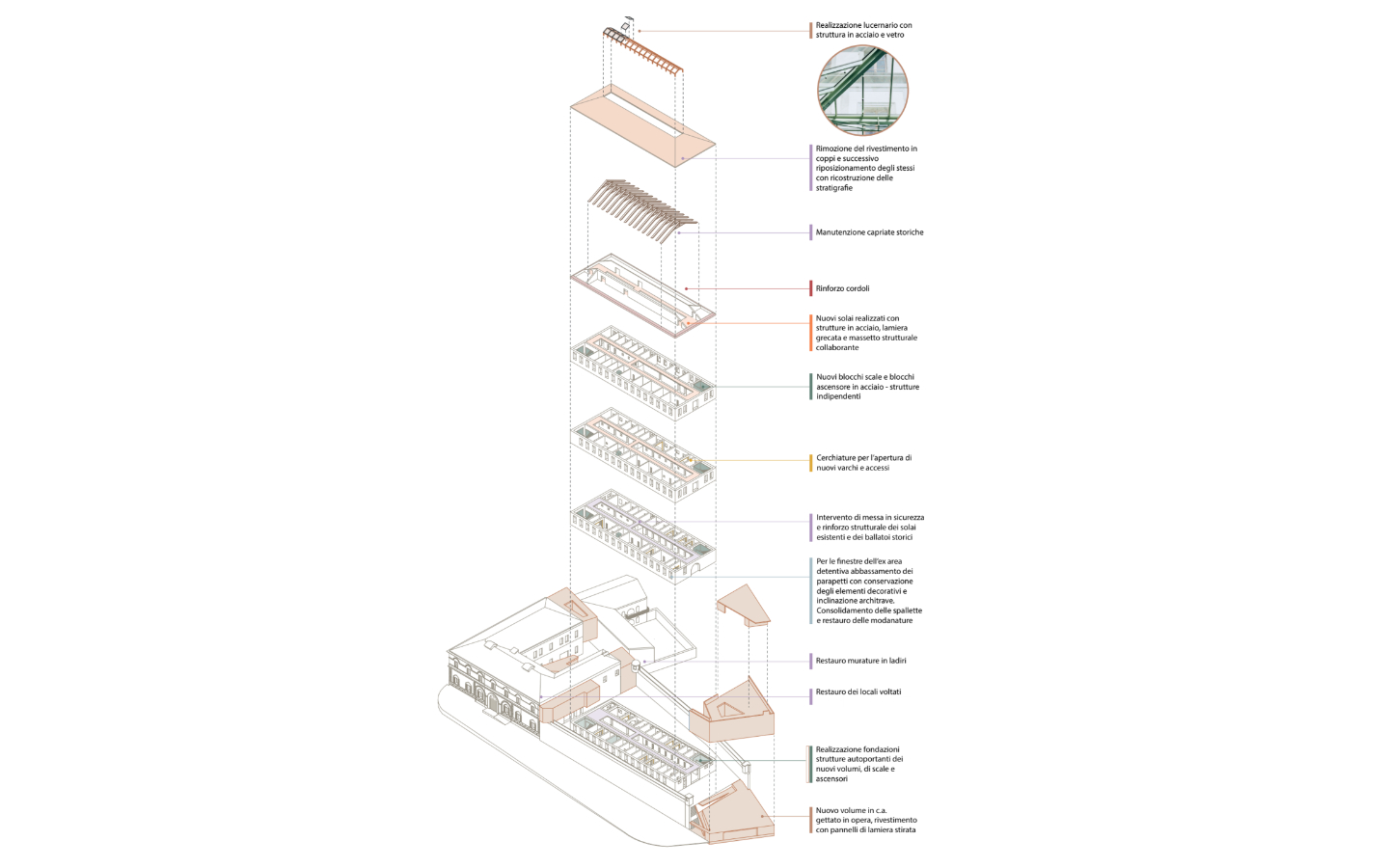 Realizzazione lucernario con struttura in acciaio e vetro

Rimozione del rivestimento in coppi e successivo riposizionamento degli stessi con ricostruzione delle stratigrafie

Manutenzione capriate storiche

Rinforzo cordoli

Nuovi solai realizzati con strutture in acciaio, lamiera grecata e massetto strutturale collaborante

Nuovi blocchi scale e blocchi ascensore in acciaio - strutture indipendenti

Cerchiature per l'apertura di nuovi varchi e accessi

Intervento di messa in sicurezza e rinforzo strutturale dei solai esistenti e dei ballatoi storici

Per le finestre dell'ex area detentiva abbassamento dei parapetti con conservazione degli elementi decorativi e inclinazione architrave. Consolidamento delle spallette e restauro delle modanature

Restauro murature in ladiri

Restauro dei locali voltati

Realizzazione fondazioni strutture autoportanti dei nuovi volumi, di scale e ascensori

Nuovo volume in c.a. gettato in opera, rivestimento con pannelli di lamiera stirata